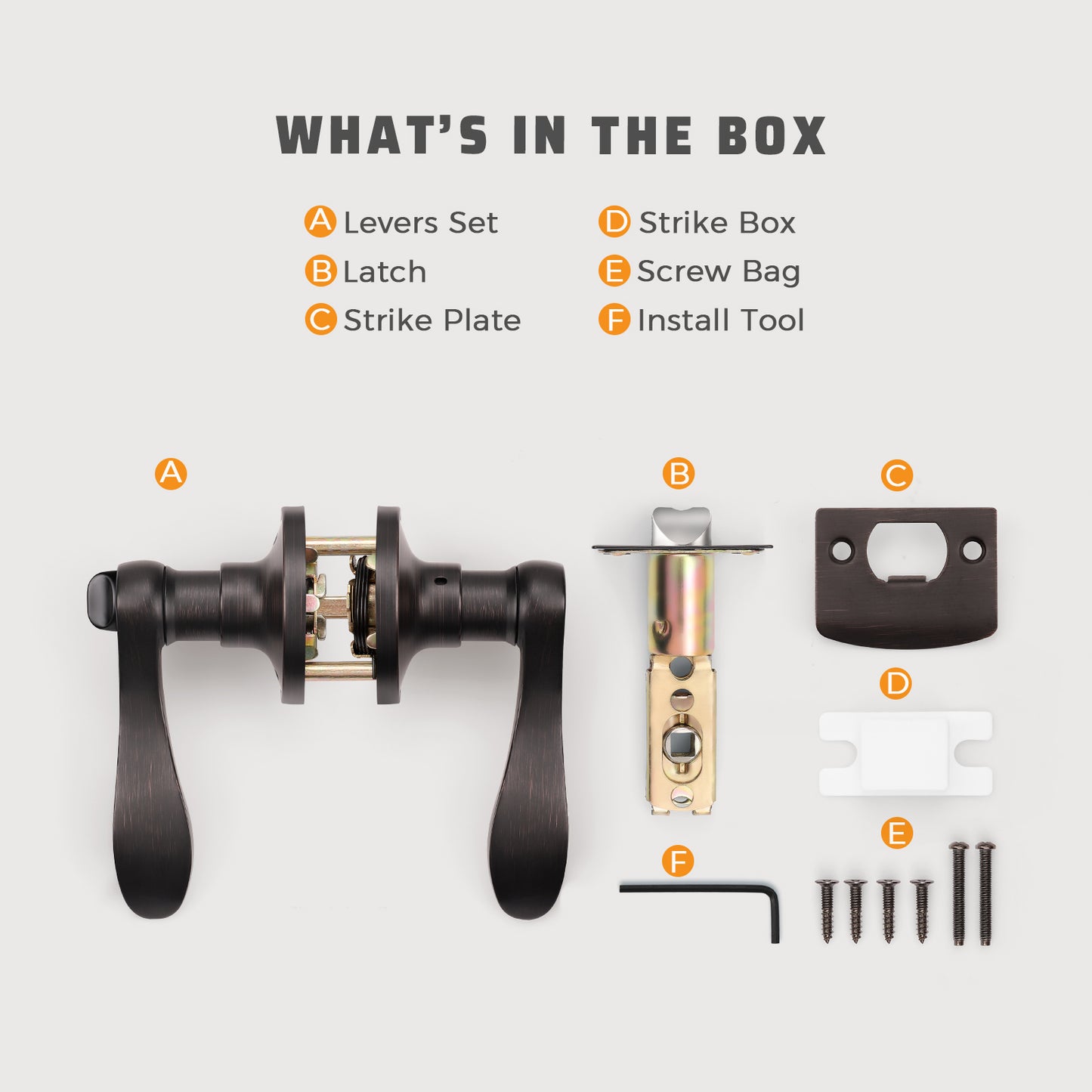 WHAT'S IN THE BOX

A Levers Set
B Latch
C Strike Plate

D Strike Box
E Screw Bag
F Install Tool

A

B

C

D

E

F