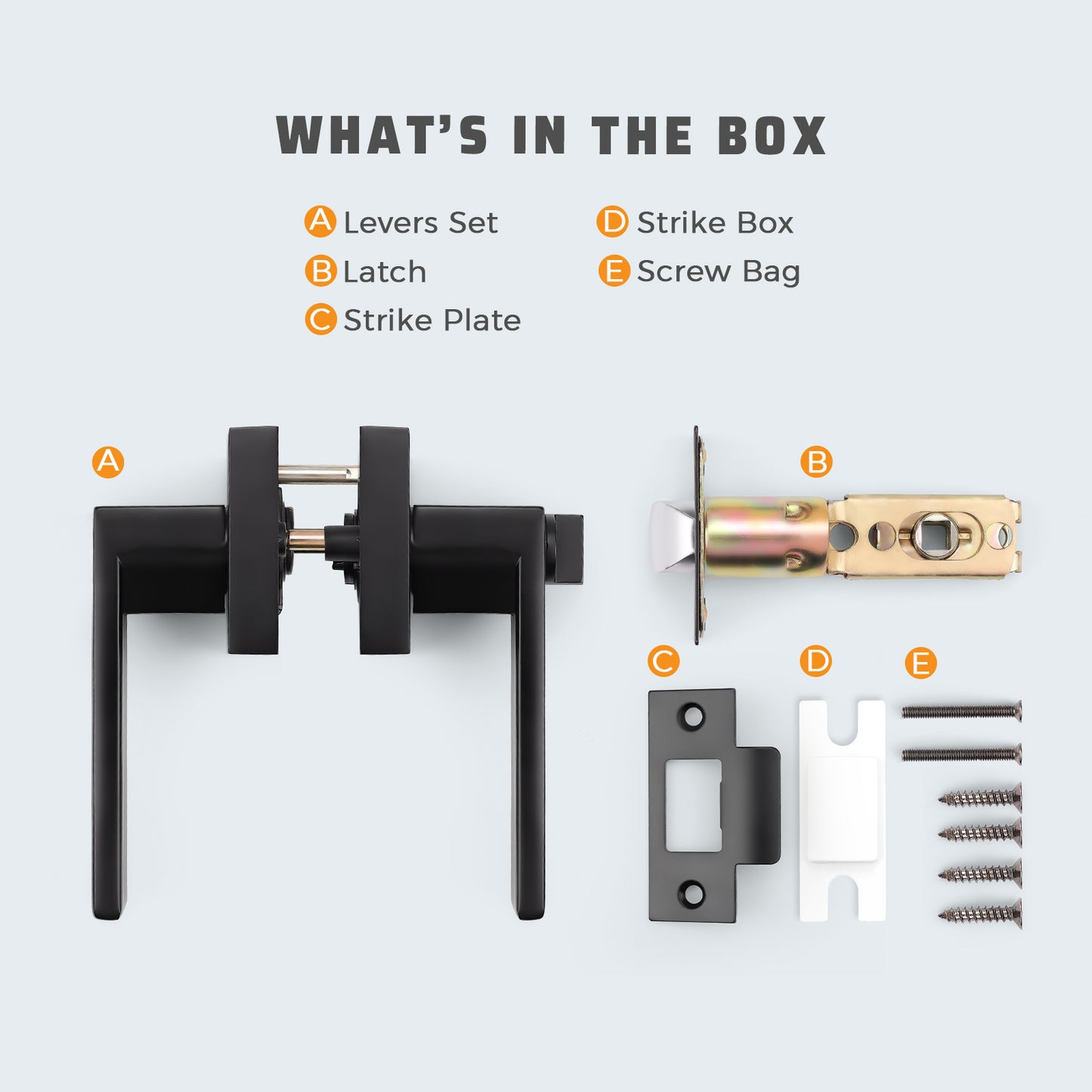 WHAT'S IN THE BOX

A Levers Set
B Latch
C Strike Plate

D Strike Box
E Screw Bag

A

B

C

D

E