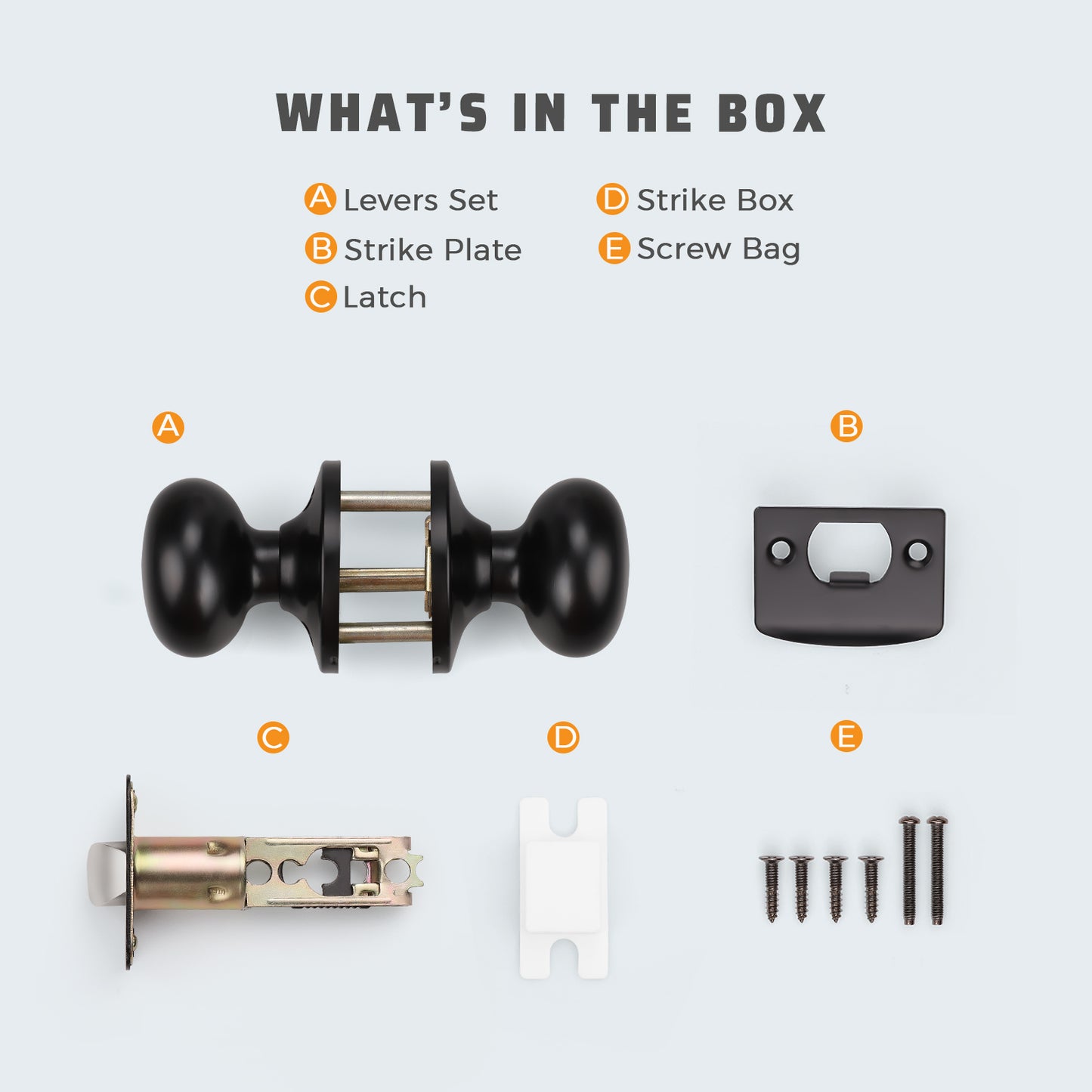 WHAT'S IN THE BOX

A Levers Set
B Strike Plate
C Latch
D Strike Box
E Screw Bag

A

B

C

D

E