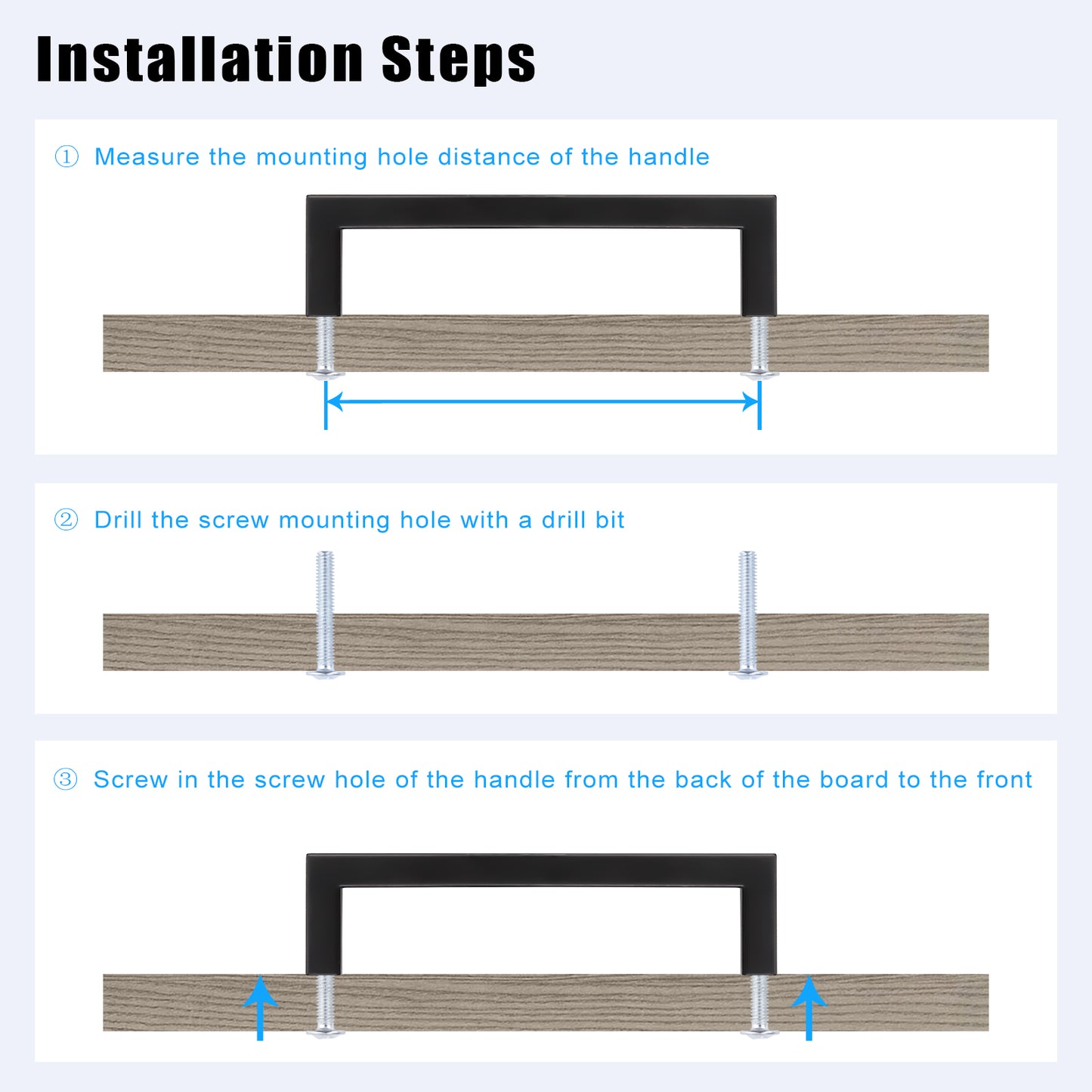 Installation Steps

① Measure the mounting hole distance of the handle

② Drill the screw mounting hole with a drill bit

③ Screw in the screw hole of the handle from the back of the board to the front