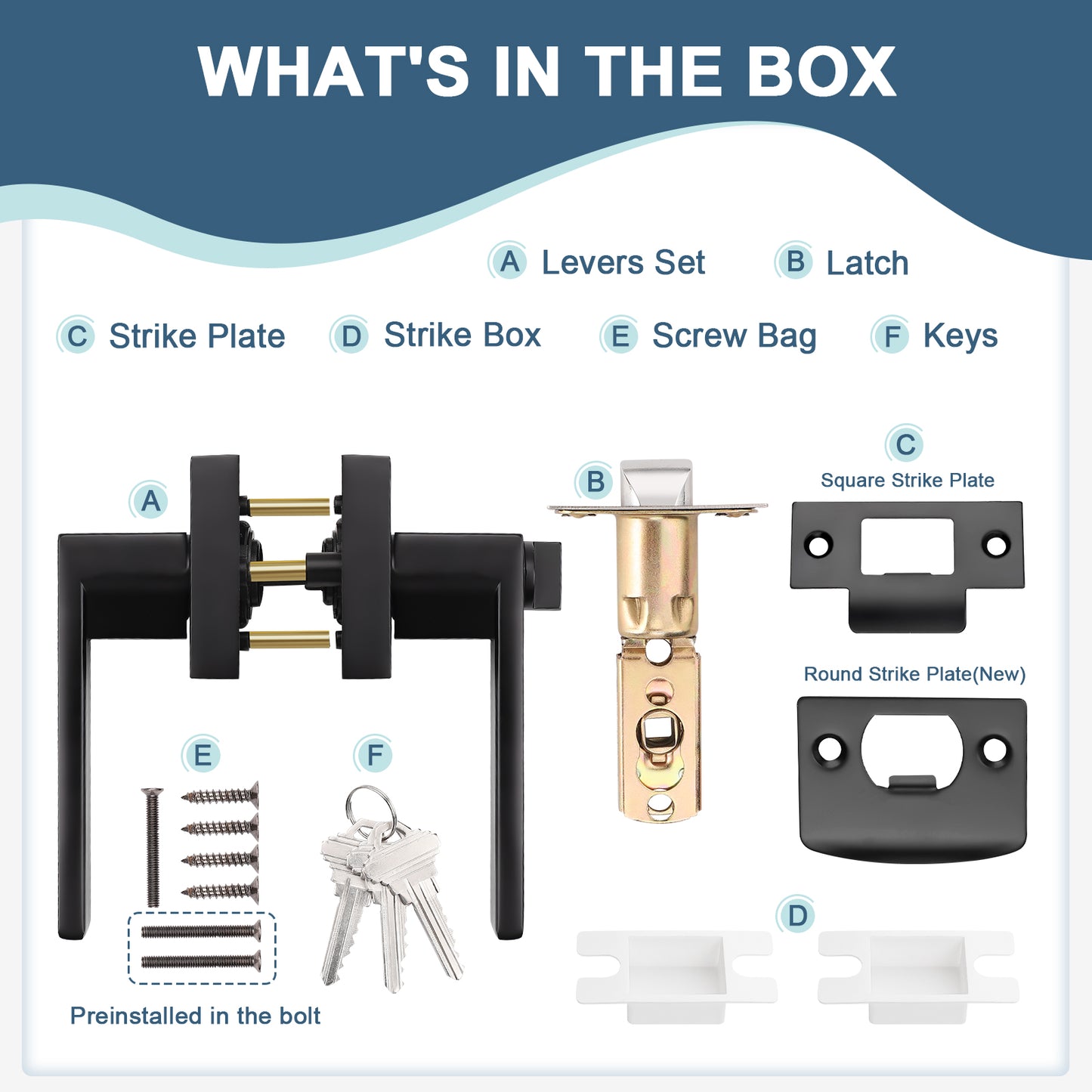 WHAT'S IN THE BOX

A Levers Set
B Latch
C Strike Plate
D Strike Box
E Screw Bag
F Keys

A

B

C
Square Strike Plate

Round Strike Plate(New)

E

F

Preinstalled in the bolt

D