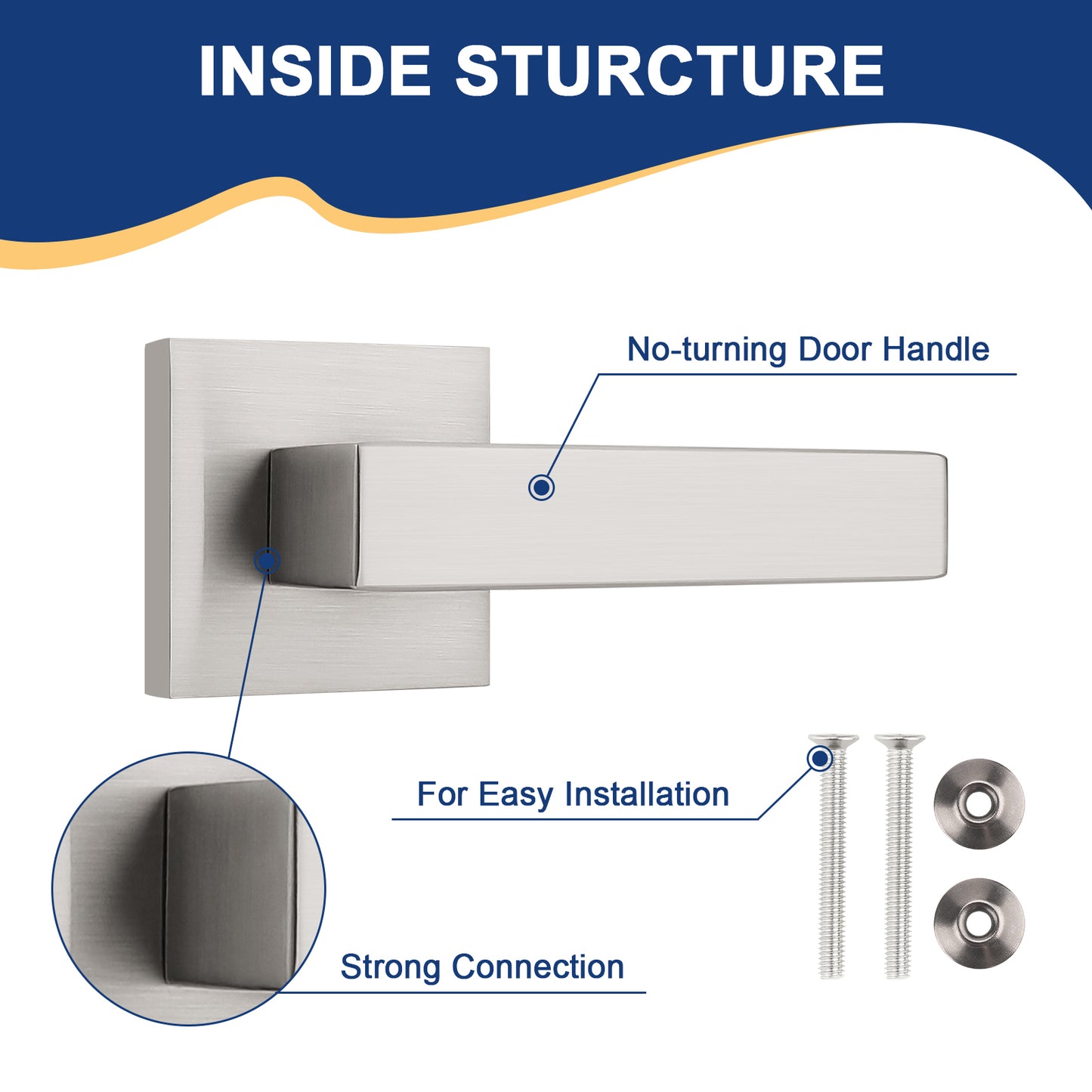 INSIDE STURCTURE

No-turning Door Handle

For Easy Installation

Strong Connection