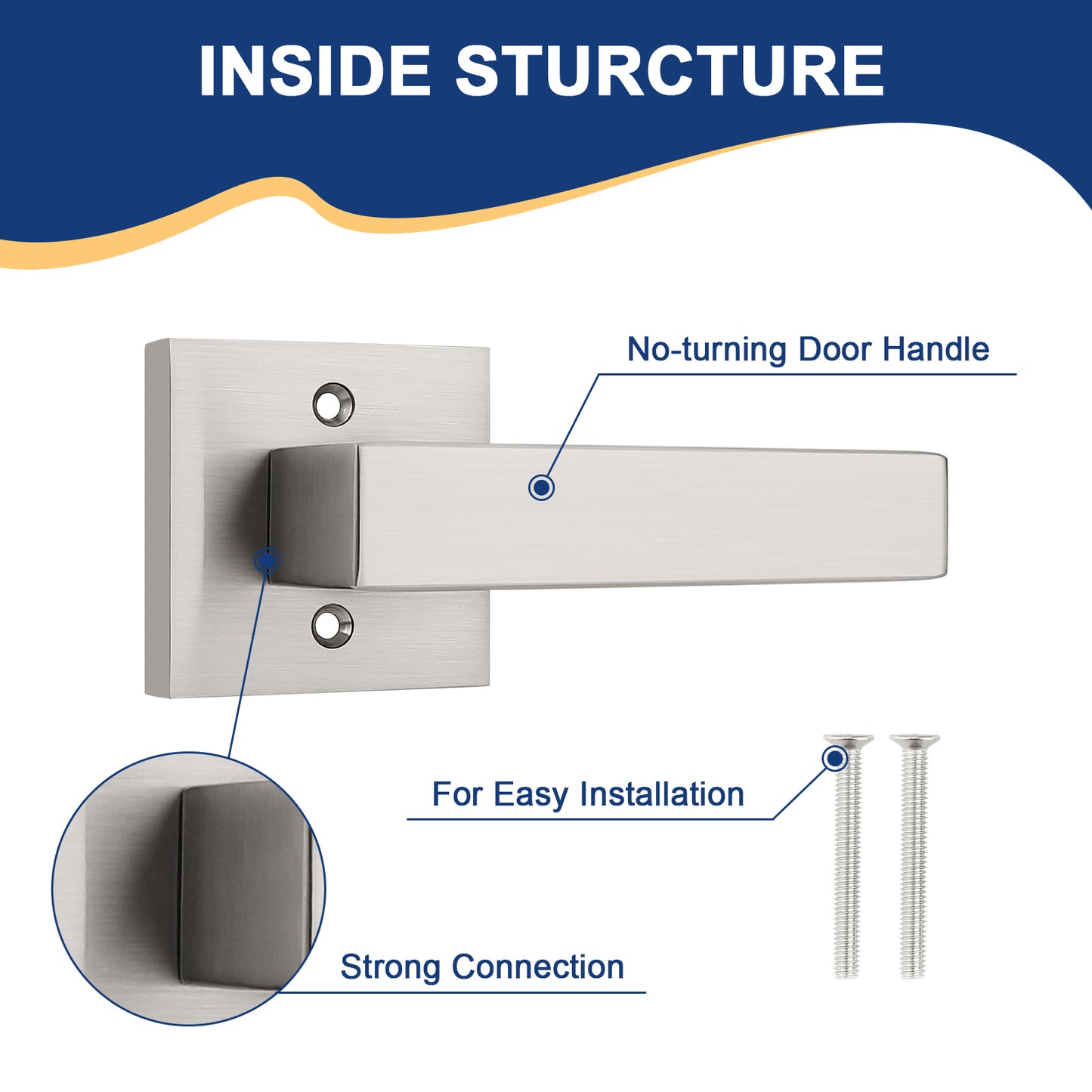 INSIDE STURCTURE

No-turning Door Handle

For Easy Installation

Strong Connection