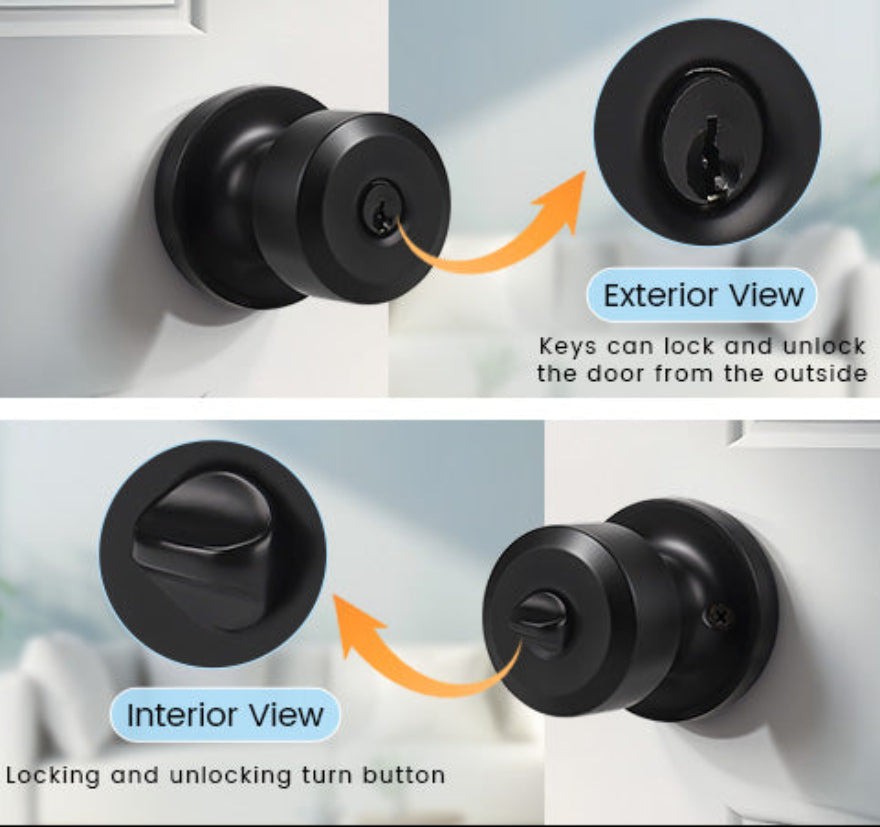 Exterior View

Keys can lock and unlock the door from the outside

Interior View

Locking and unlocking turn button