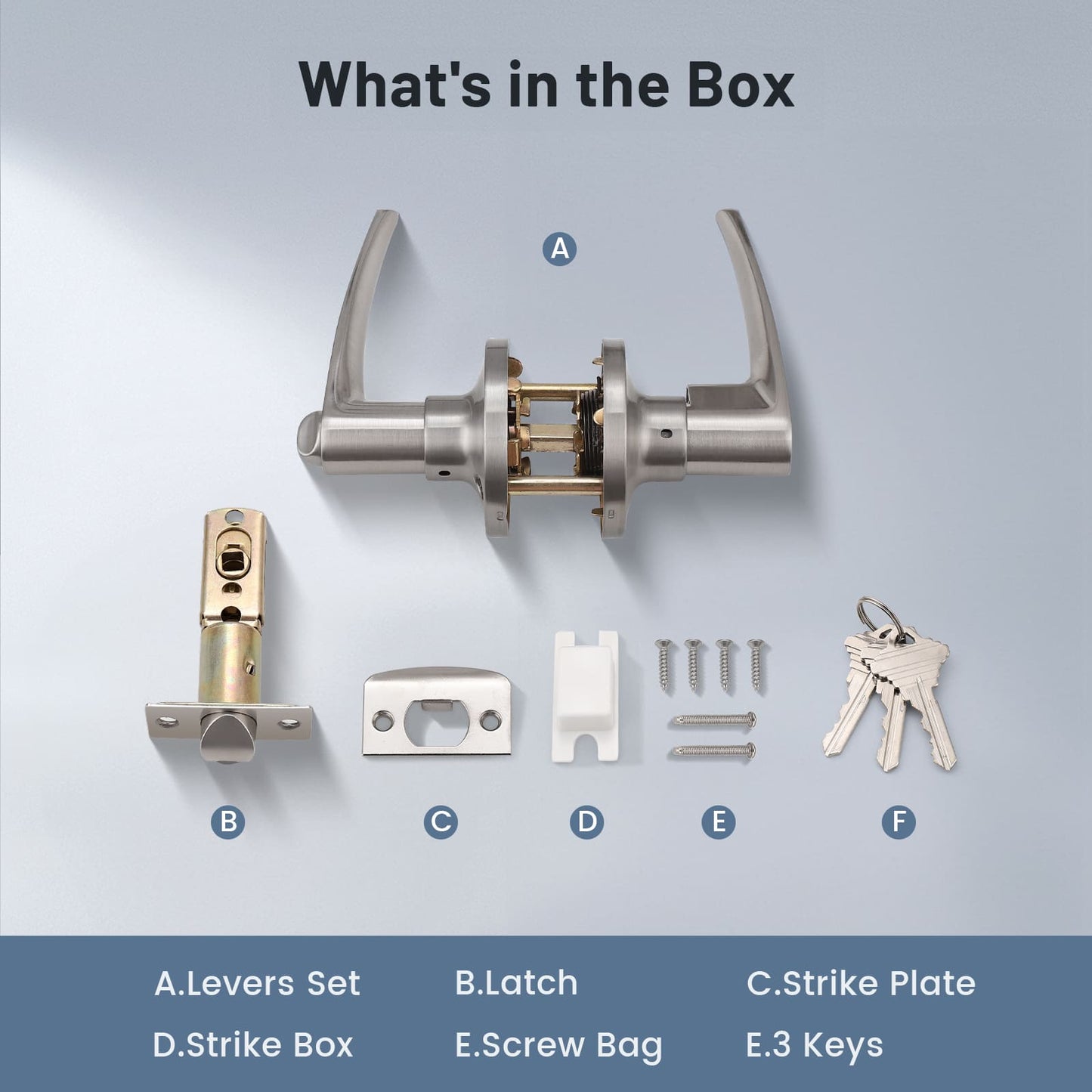 What's in the Box

A

B C D E F

A.Levers Set B.Latch C.Strike Plate

D.Strike Box E.Screw Bag E.3 Keys