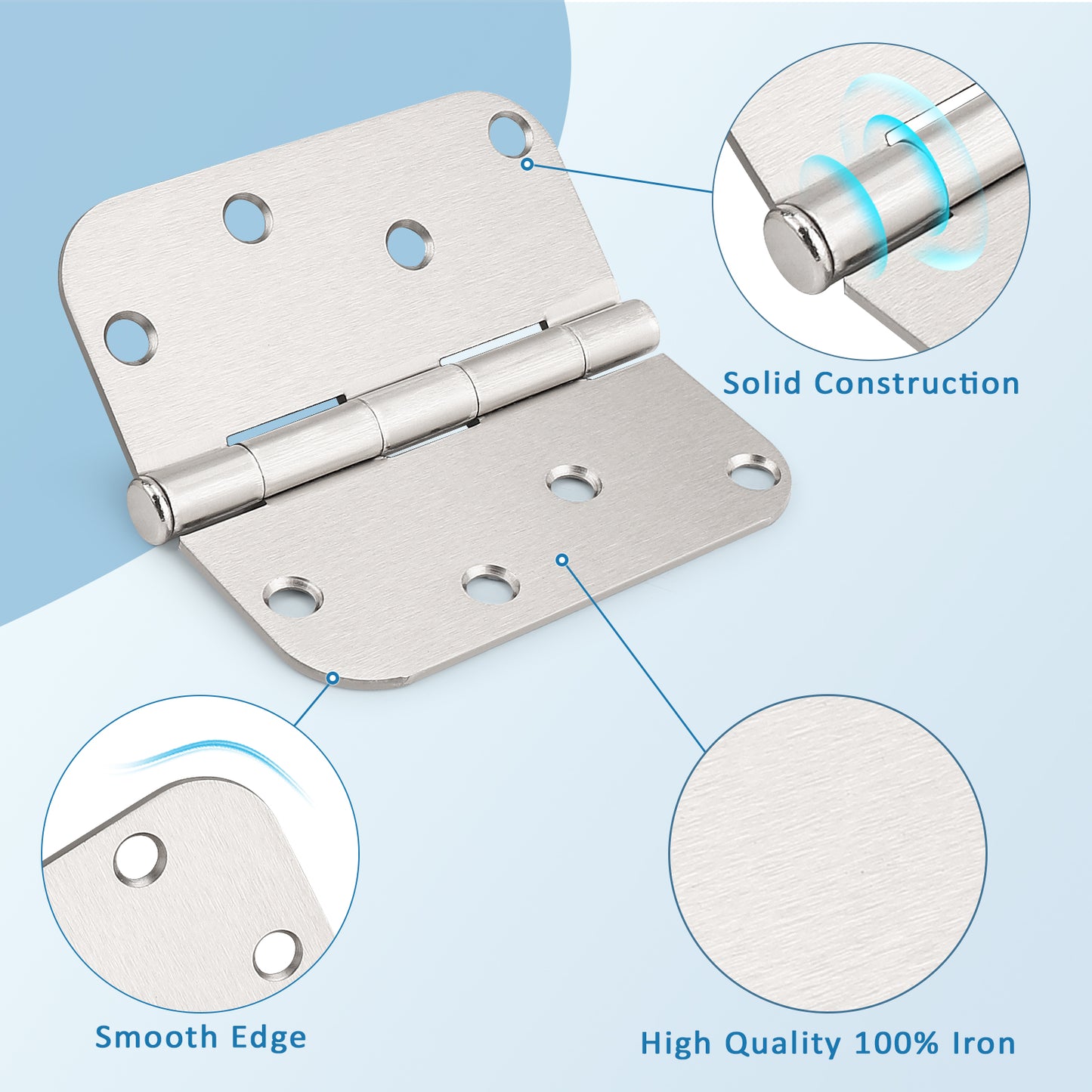 Solid Construction

Smooth Edge

High Quality 100% Iron