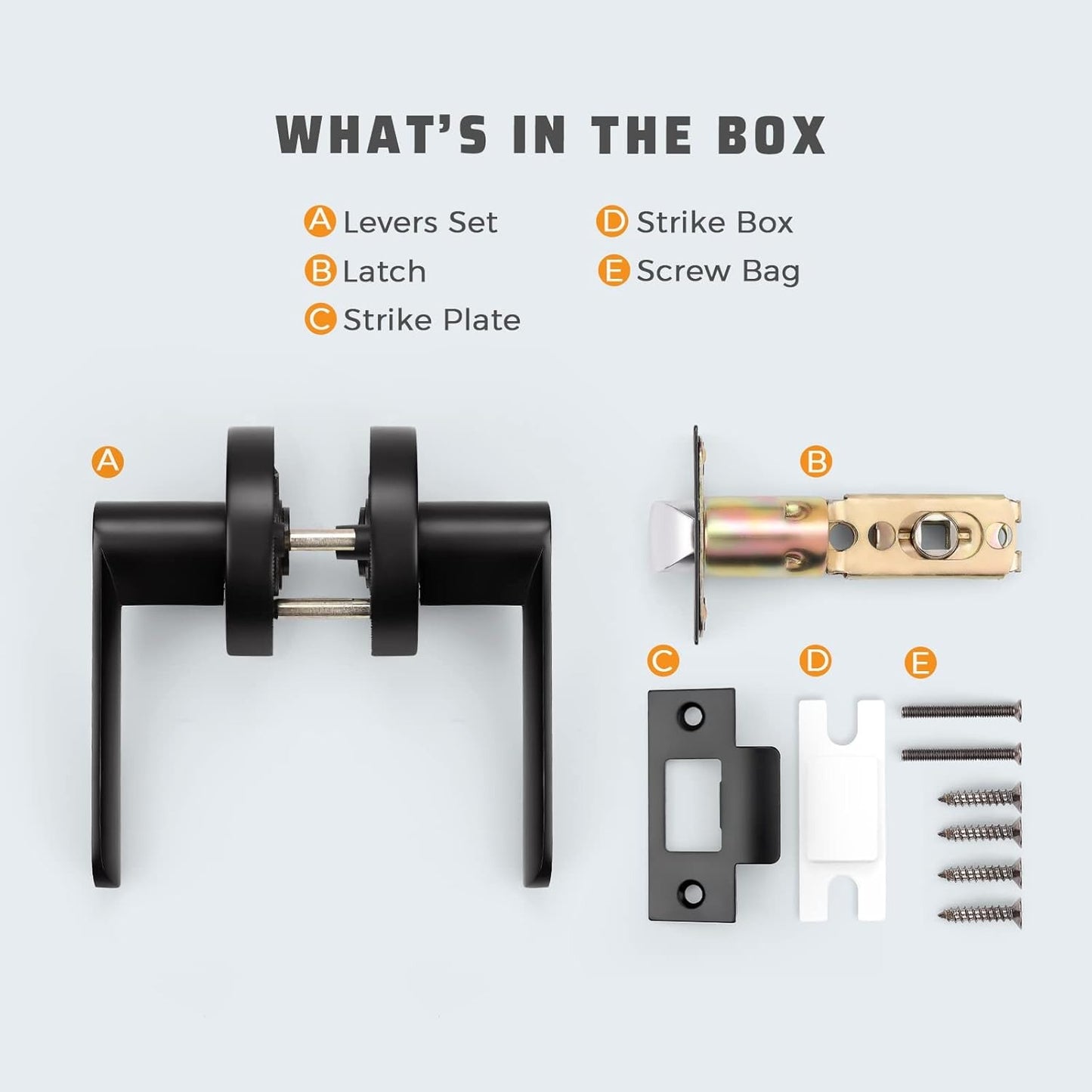 WHAT'S IN THE BOX

A Levers Set
B Latch
C Strike Plate

D Strike Box
E Screw Bag

A

B

C

D

E