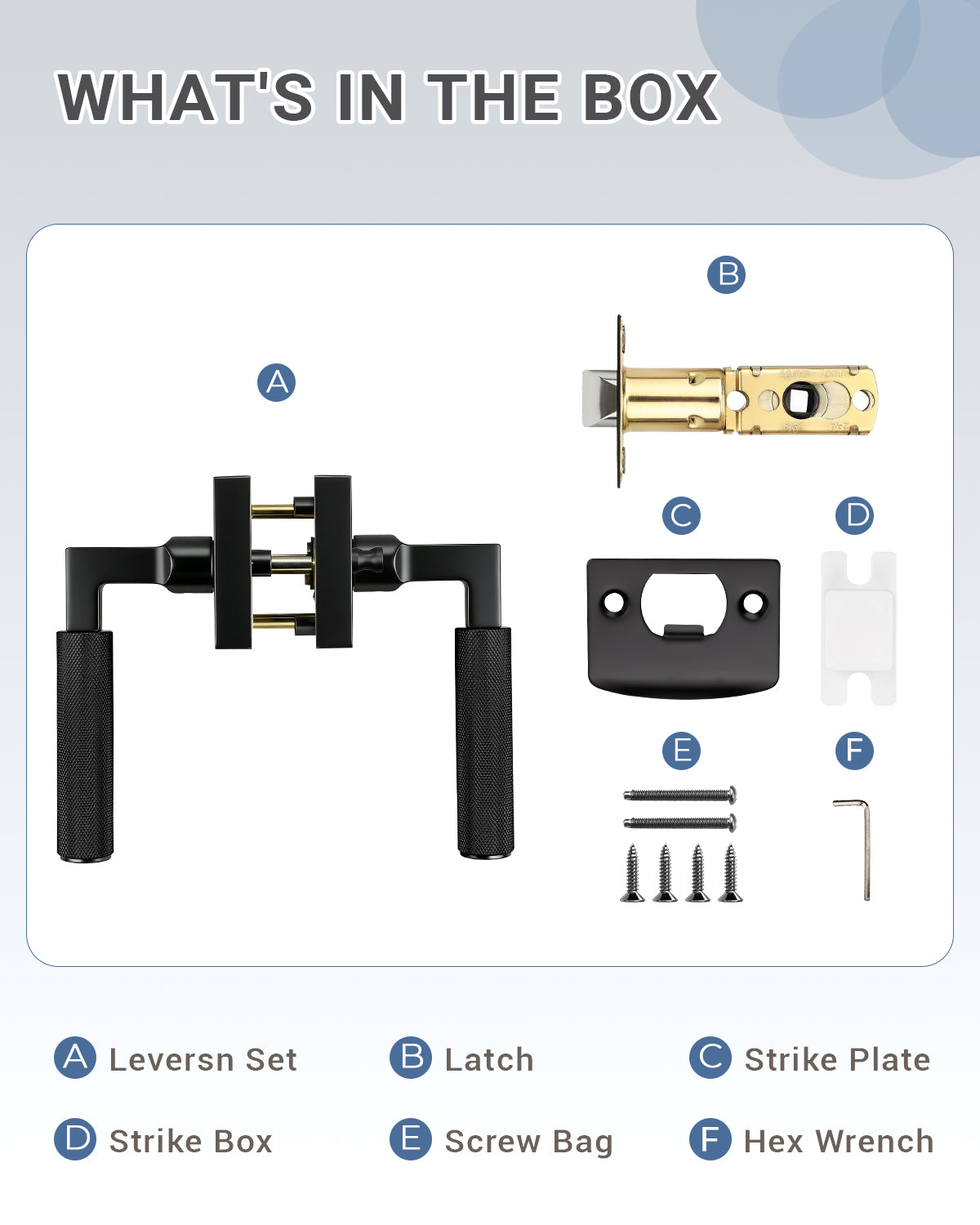 WHAT'S IN THE BOX

B

A

C

D

E

F

A Leversn Set

B Latch

C Strike Plate

D Strike Box

E Screw Bag

F Hex Wrench