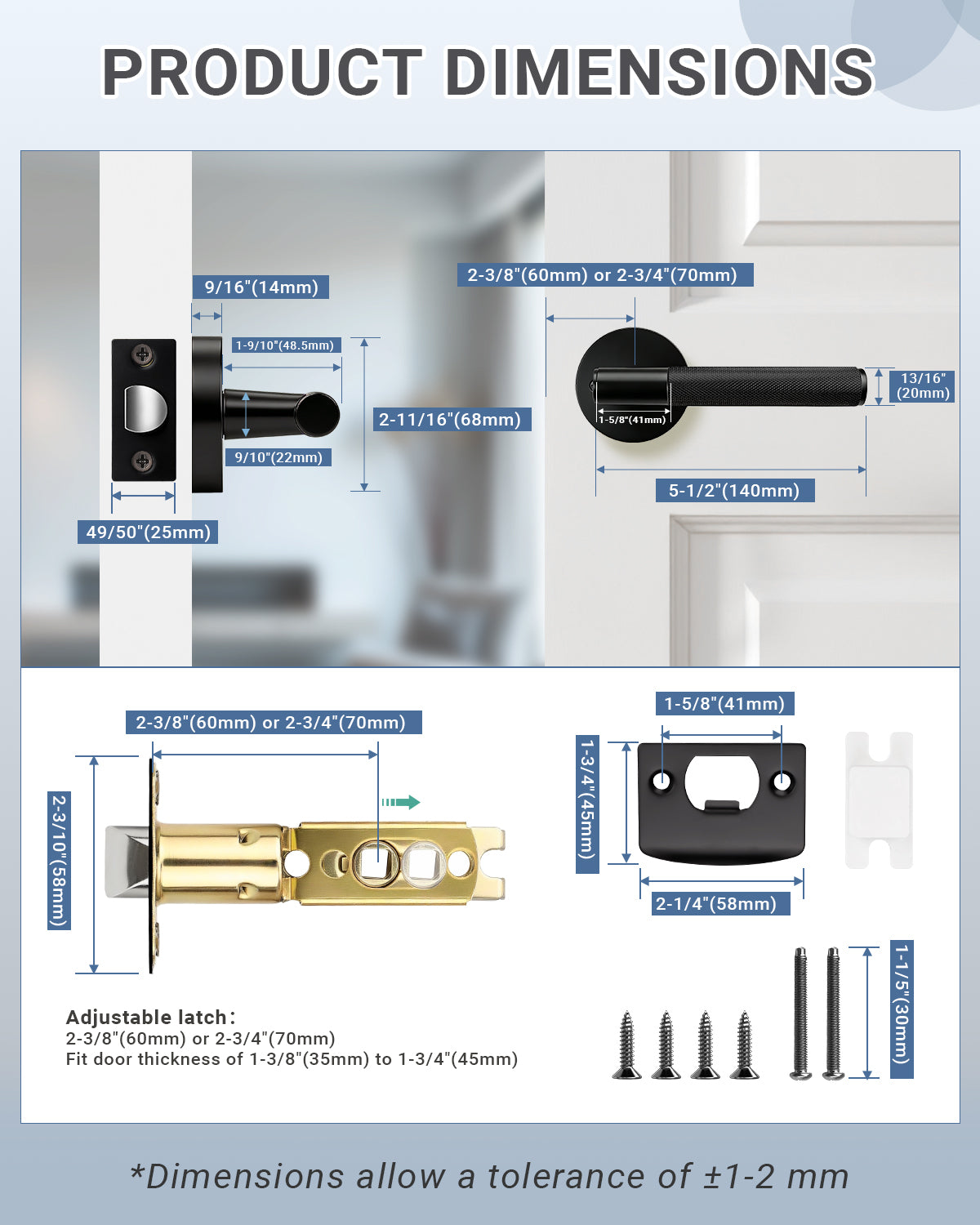 PRODUCT DIMENSIONS

9/16"(14mm)

1-9/10"(48.5mm)

2-11/16"(68mm)

9/10"(22mm)

49/50"(25mm)

2-3/8"(60mm) or 2-3/4"(70mm)

13/16"
(20mm)

1-5/8"(41mm)

5-1/2"(140mm)

2-3/8"(60mm) or 2-3/4"(70mm)

2-3/10"(58mm)

1-5/8"(41mm)

1-3/4"(45mm)

2-1/4"(58mm)

1-1/5"(30mm)

Adjustable latch:
2-3/8"(60mm) or 2-3/4"(70mm)
Fit door thickness of 1-3/8"(35mm) to 1-3/4"(45mm)

*Dimensions allow a tolerance of ±1-2 mm