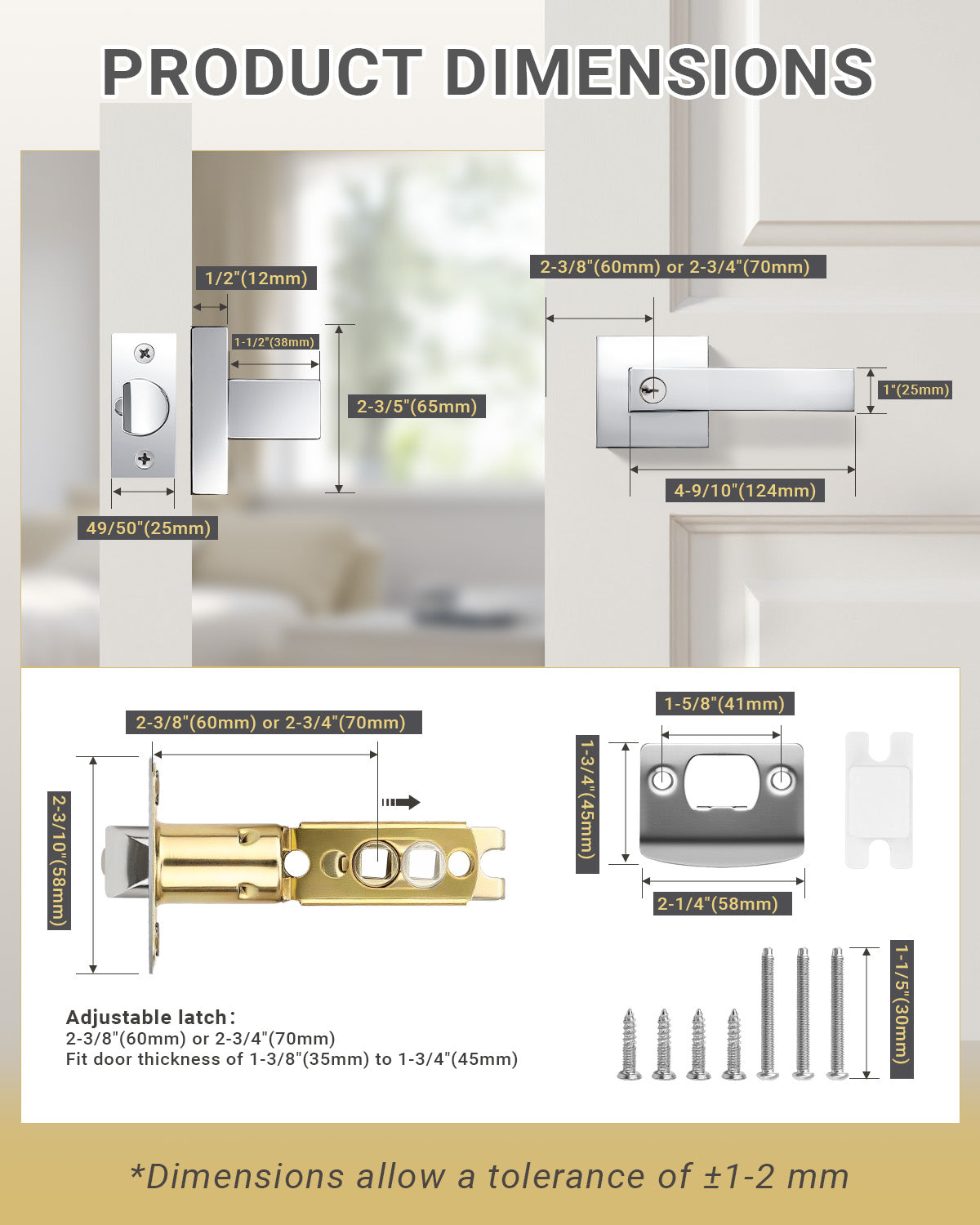 PRODUCT DIMENSIONS

1/2"(12mm)

1-1/2"(38mm)

2-3/5"(65mm)

49/50"(25mm)

2-3/8"(60mm) or 2-3/4"(70mm)

1"(25mm)

4-9/10"(124mm)

2-3/8"(60mm) or 2-3/4"(70mm)

2-3/10"(58mm)

1-5/8"(41mm)

1-3/4"(45mm)

2-1/4"(58mm)

1-1/5"(30mm)

Adjustable latch:
2-3/8"(60mm) or 2-3/4"(70mm)
Fit door thickness of 1-3/8"(35mm) to 1-3/4"(45mm)

*Dimensions allow a tolerance of ±1-2 mm