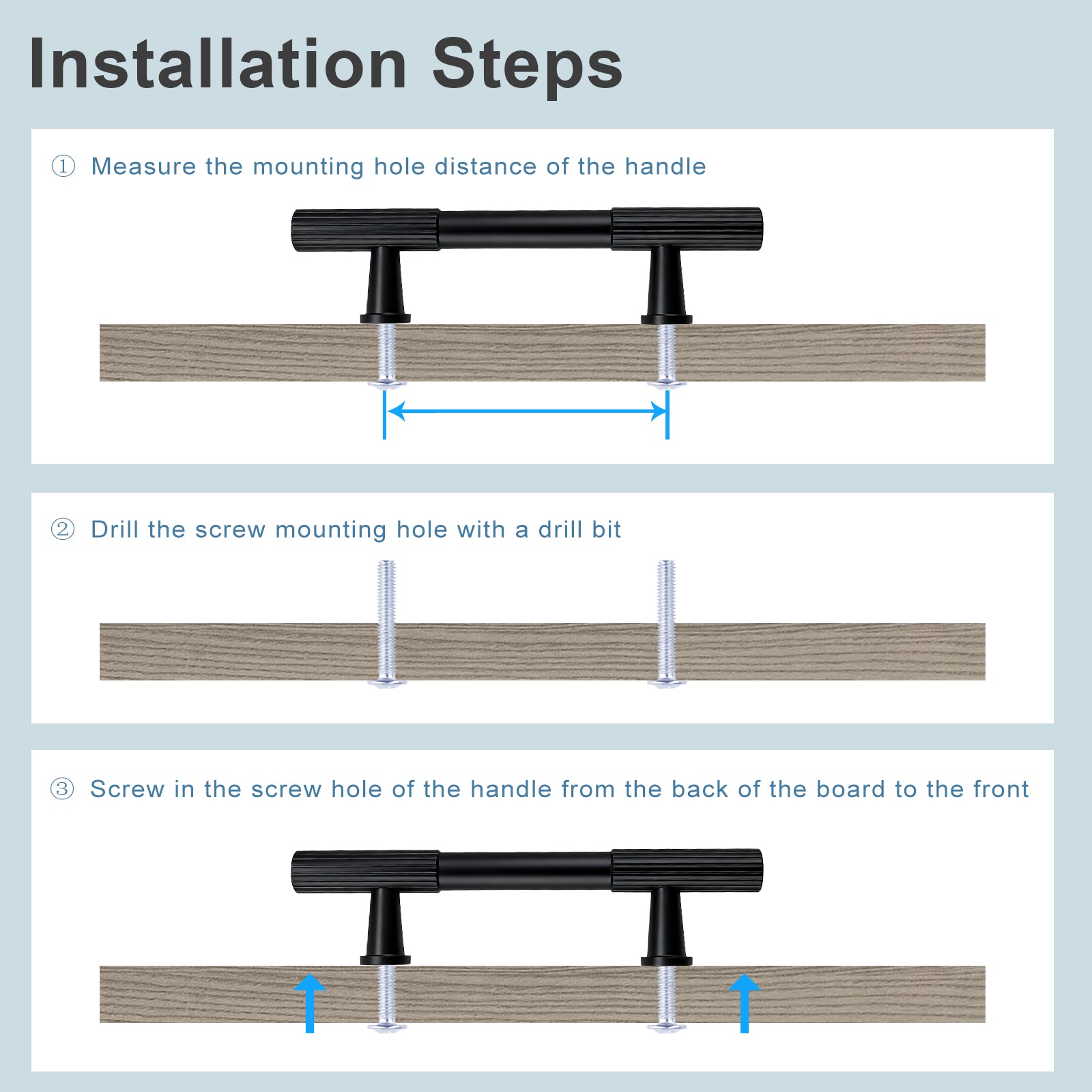 Installation Steps

① Measure the mounting hole distance of the handle

② Drill the screw mounting hole with a drill bit

③ Screw in the screw hole of the handle from the back of the board to the front